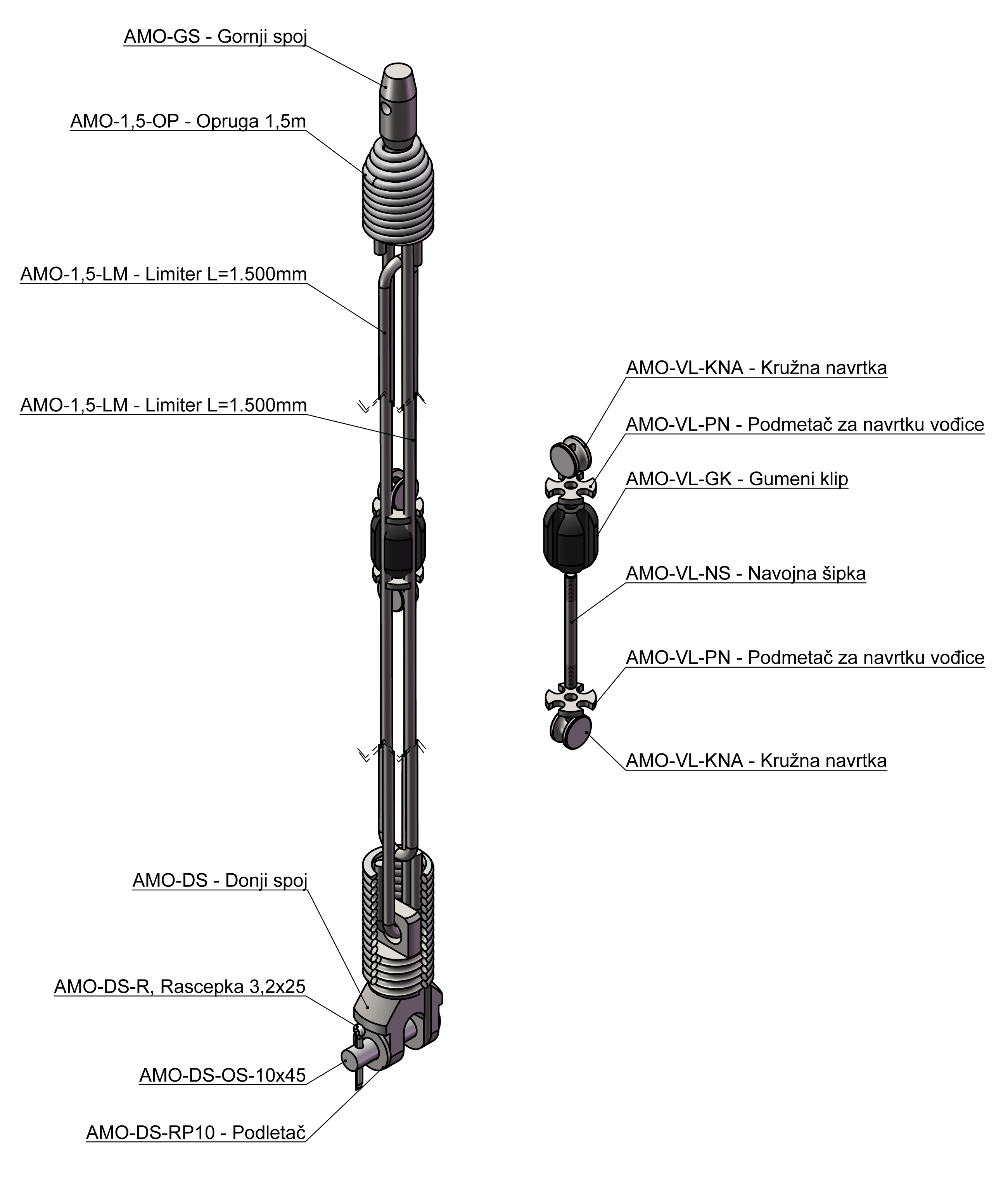 AMO-GS - Gornji spoj

AMO-1,5-OP - Opruga 1,5m

AMO-1,5-LM - Limiter L=1.500mm

AMO-1,5-LM - Limiter L=1.500mm

AMO-DS - Donji spoj

AMO-DS-R, Rascepka 3,2x25

AMO-DS-OS-10x45

AMO-DS-RP10 - Podletač

AMO-VL-KNA - Kružna navrtka

AMO-VL-PN - Podmetač za navrtku vođice

AMO-VL-GK - Gumeni klip

AMO-VL-NS - Navojna šipka

AMO-VL-PN - Podmetač za navrtku vođice

AMO-VL-KNA - Kružna navrtka