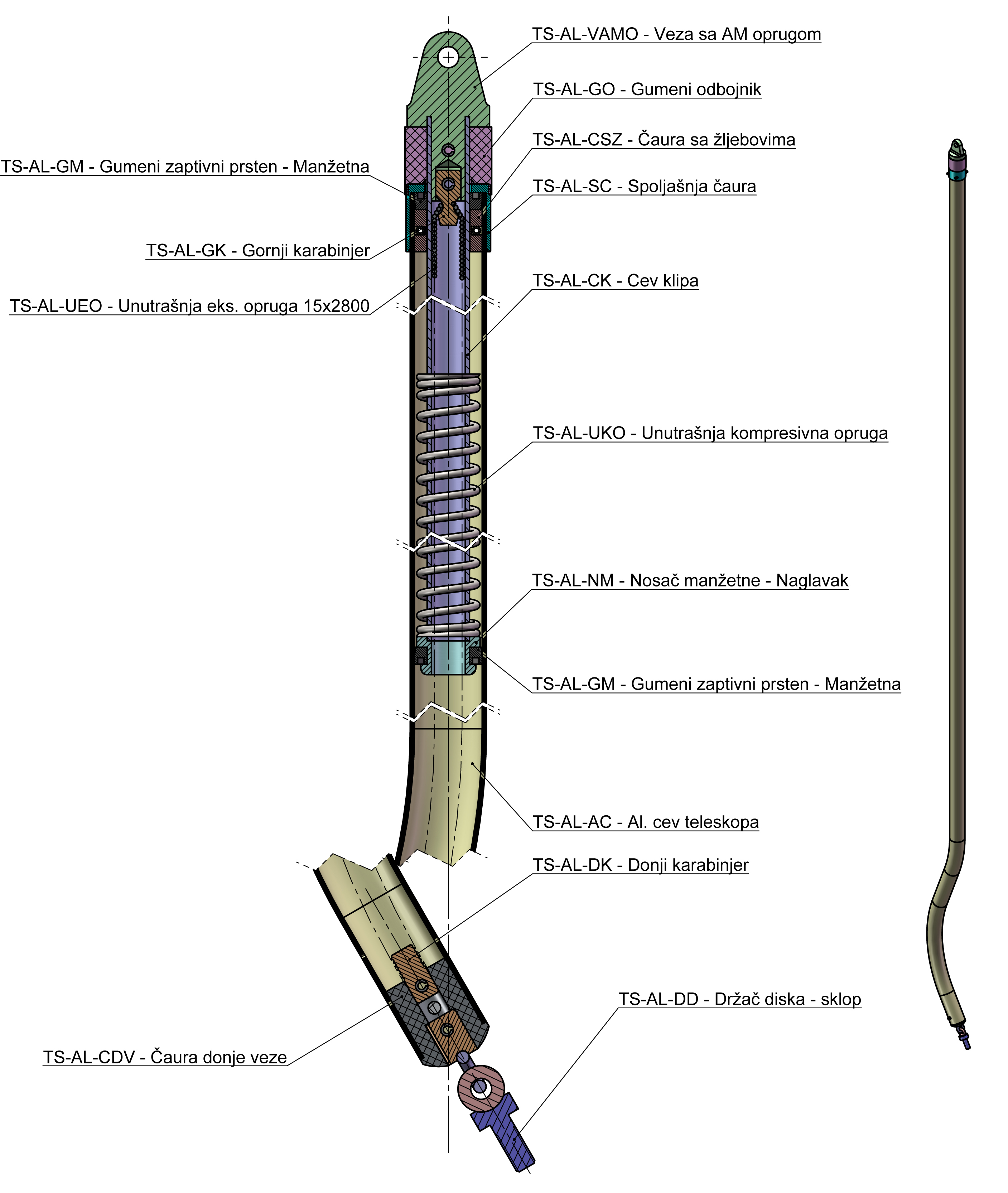 TS-AL-VAMO - Veza sa AM oprugom

TS-AL-GO - Gumeni odbojnik

TS-AL-CSZ - Čaura sa žljebovima

TS-AL-GM - Gumeni zaptivni prsten - Manžetna

TS-AL-SC - Spoljašnja čaura

TS-AL-GK - Gornji karabinjer

TS-AL-CK - Cev klipa

TS-AL-UEO - Unutrašnja eks. opruga 15x2800

TS-AL-UKO - Unutrašnja kompresivna opruga

TS-AL-NM - Nosač manžetne - Naglavak

TS-AL-GM - Gumeni zaptivni prsten - Manžetna

TS-AL-AC - Al. cev teleskopa

TS-AL-DK - Donji karabinjer

TS-AL-DD - Držač diska - sklop

TS-AL-CDV - Čaura donje veze